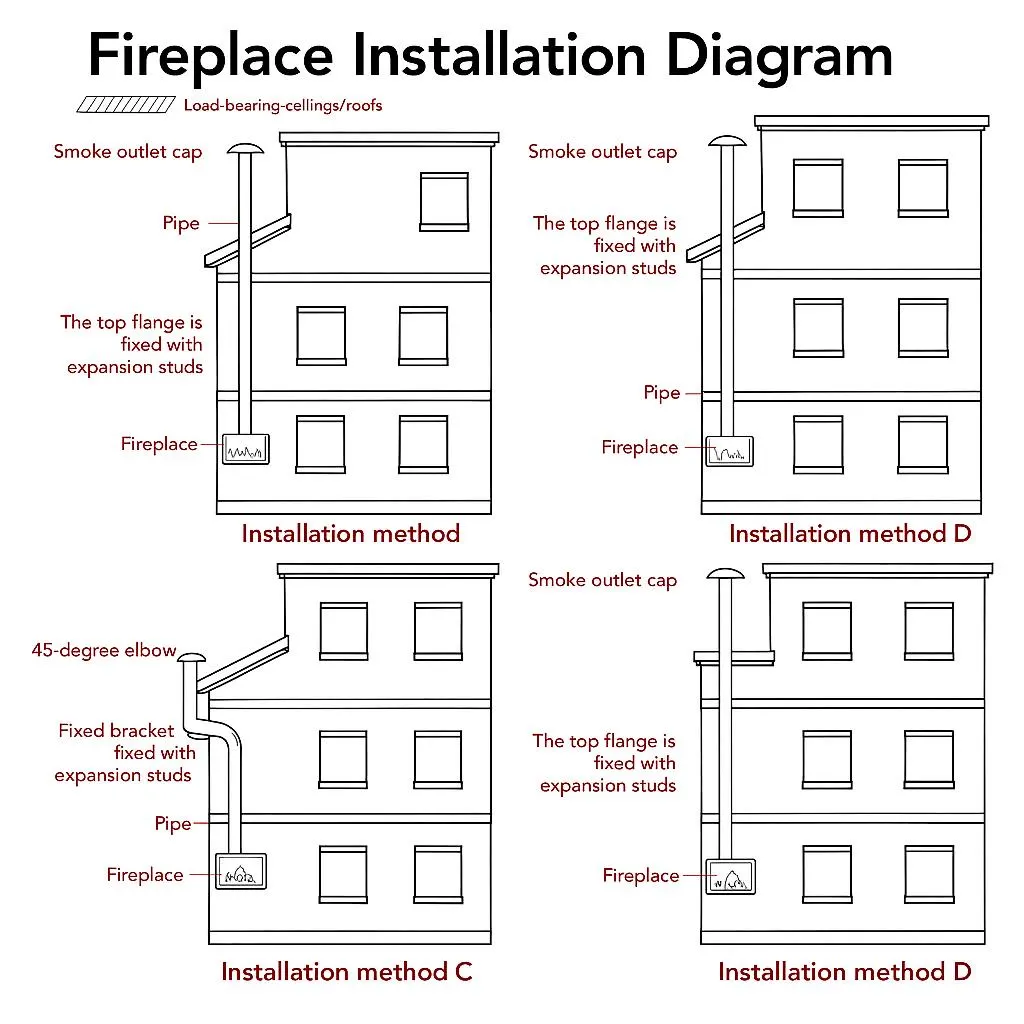 Fireplace Installation Diagram

Load-bearing-cellings/roofs

Smoke outlet cap

Pipe

The top flange is fixed with expansion studs

Fireplace

Installation method

Smoke outlet cap

The top flange is fixed with expansion studs

Pipe

Fireplace

Installation method D

45-degree elbow

Fixed bracket fixed with expansion studs

Pipe

Fireplace

Installation method C

Smoke outlet cap

The top flange is fixed with expansion studs

Fireplace

Installation method D